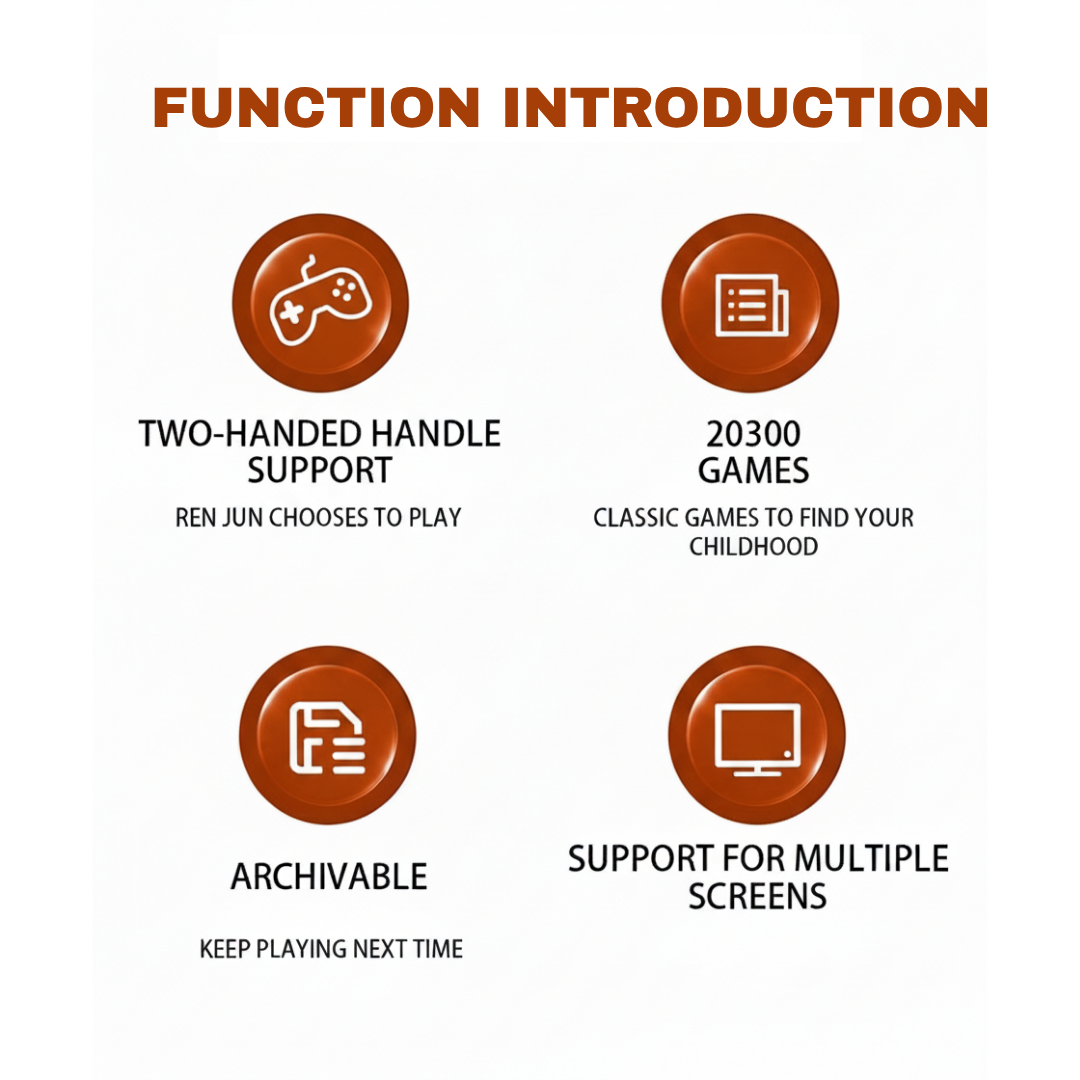 FUNCTION INTRODUCTION

TWO-HANDED HANDLE SUPPORT

REN JUN CHOOSES TO PLAY

20300 GAMES

CLASSIC GAMES TO FIND YOUR CHILDHOOD

ARCHIVABLE

KEEP PLAYING NEXT TIME

SUPPORT FOR MULTIPLE SCREENS